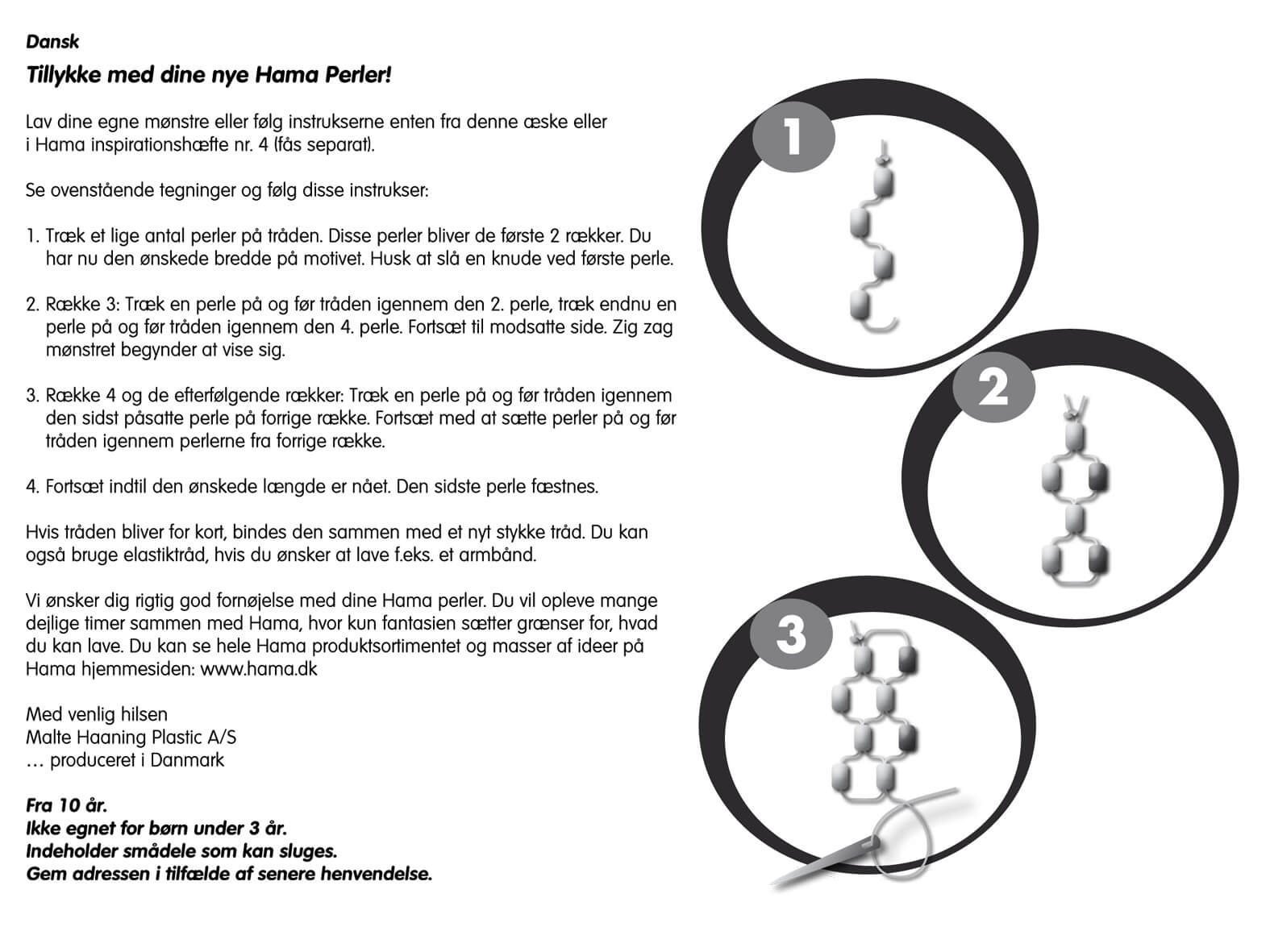 Dansk

Tillykke med dine nye Hama Perler!

Lav dine egne mønstre eller følg instrukserne enten fra denne æske eller i Hama inspirationshæfte nr. 4 (fås separat).

Se ovenstående tegninger og følg disse instrukser:

1. Træk et lige antal perler på tråden. Disse perler bliver de første 2 rækker. Du har nu den ønskede bredde på motivet. Husk at slå en knude ved første perle.

2. Række 3: Træk en perle på og før tråden igennem den 2. perle, træk endnu en perle på og før tråden igennem den 4. perle. Fortsæt til modsatte side. Zig zag mønstret begynder at vise sig.

3. Række 4 og de efterfølgende rækker: Træk en perle på og før tråden igennem den sidst påsatte perle på forrige række. Fortsæt med at sætte perler på og før tråden igennem perlerne fra forrige række.

4. Fortsæt indtil den ønskede længde er nået. Den sidste perle fæstnes.

Hvis tråden bliver for kort, bindes den sammen med et nyt stykke tråd. Du kan også bruge elastiktråd, hvis du ønsker at lave f.eks. et armbånd.

Vi ønsker dig rigtig god fornøjelse med dine Hama perler. Du vil opleve mange dejlige timer sammen med Hama, hvor kun fantasien sætter grænser for, hvad du kan lave. Du kan se hele Hama produktsortimentet og masser af ideer på Hama hjemmesiden: www.hama.dk

Med venlig hilsen
Malte Haaning Plastic A/S
… produceret i Danmark

Fra 10 år.
Ikke egnet for børn under 3 år.
Indeholder smådele som kan sluges.
Gem adressen i tilfælde af senere henvendelse.

1

2

3