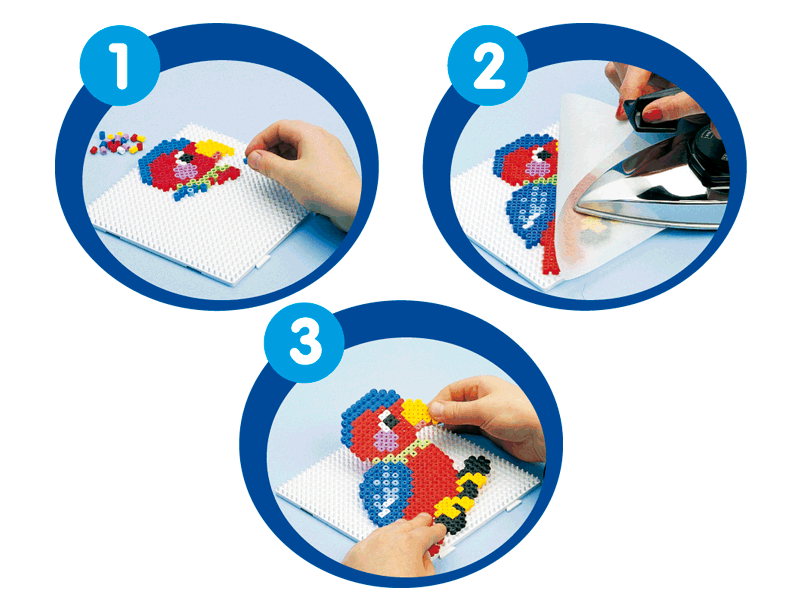 1

2

3