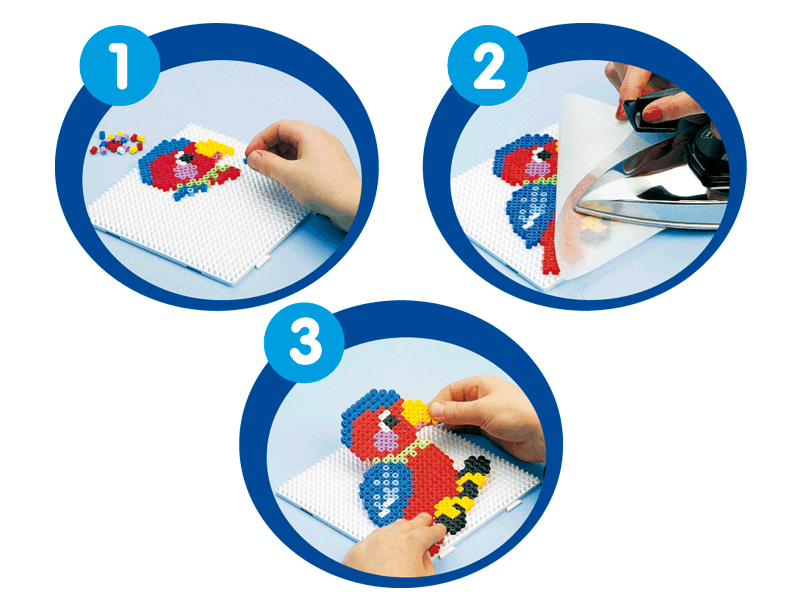 1

2

3