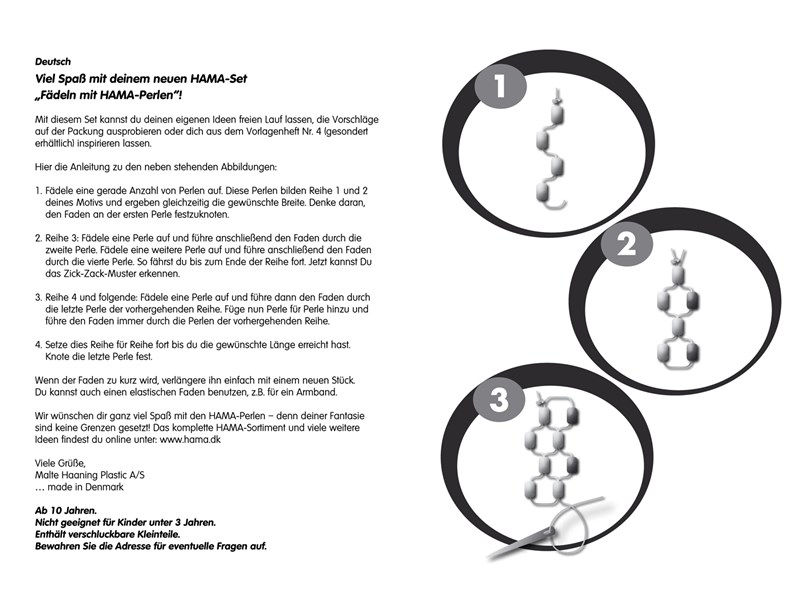 Deutsch

Viel Spaß mit deinem neuen HAMA-Set „Fädeln mit HAMA-Perlen"!

Mit diesem Set kannst du deinen eigenen Ideen freien Lauf lassen, die Vorschläge auf der Packung ausprobieren oder dich aus dem Vorlagenheft Nr. 4 (gesondert erhältlich) inspirieren lassen.

Hier die Anleitung zu den neben stehenden Abbildungen:

1. Fädele eine gerade Anzahl von Perlen auf. Diese Perlen bilden Reihe 1 und 2 deines Motivs und ergeben gleichzeitig die gewünschte Breite. Denke daran, den Faden an der ersten Perle festzuknoten.

2. Reihe 3: Fädele eine Perle auf und führe anschließend den Faden durch die zweite Perle. Fädele eine weitere Perle auf und führe anschließend den Faden durch die vierte Perle. So fährst du bis zum Ende der Reihe fort. Jetzt kannst Du das Zick-Zack-Muster erkennen.

3. Reihe 4 und folgende: Fädele eine Perle auf und führe dann den Faden durch die letzte Perle der vorhergehenden Reihe. Füge nun Perle für Perle hinzu und führe den Faden immer durch die Perlen der vorhergehenden Reihe.

4. Setze dies Reihe für Reihe fort bis du die gewünschte Länge erreicht hast. Knote die letzte Perle fest.

Wenn der Faden zu kurz wird, verlängere ihn einfach mit einem neuen Stück. Du kannst auch einen elastischen Faden benutzen, z.B. für ein Armband.

Wir wünschen dir ganz viel Spaß mit den HAMA-Perlen – denn deiner Fantasie sind keine Grenzen gesetzt! Das komplette HAMA-Sortiment und viele weitere Ideen findest du online unter: www.hama.dk

Viele Grüße,
Malte Haaning Plastic A/S
… made in Denmark

Ab 10 Jahren.
Nicht geeignet für Kinder unter 3 Jahren.
Enthält verschluckbare Kleinteile.
Bewahren Sie die Adresse für eventuelle Fragen auf.

1

2

3