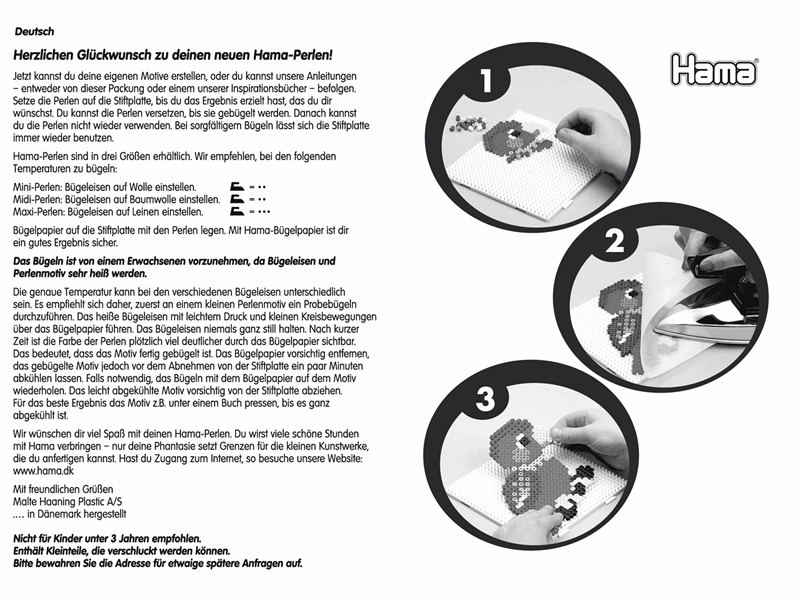 Deutsch

Herzlichen Glückwunsch zu deinen neuen Hama-Perlen!

Jetzt kannst du deine eigenen Motive erstellen, oder du kannst unsere Anleitungen – entweder von dieser Packung oder einem unserer Inspirationsbücher – befolgen. Setze die Perlen auf die Stiftplatte, bis du das Ergebnis erzielt hast, das du dir wünschst. Du kannst die Perlen versetzen, bis sie gebügelt werden. Danach kannst du die Perlen nicht wieder verwenden. Bei sorgfältigem Bügeln lässt sich die Stiftplatte immer wieder benutzen.

Hama-Perlen sind in drei Größen erhältlich. Wir empfehlen, bei den folgenden Temperaturen zu bügeln:

Mini-Perlen: Bügeleisen auf Wolle einstellen. = ••
Midi-Perlen: Bügeleisen auf Baumwolle einstellen. = ••
Maxi-Perlen: Bügeleisen auf Leinen einstellen. = •••

Bügelpapier auf die Stiftplatte mit den Perlen legen. Mit Hama-Bügelpapier ist dir ein gutes Ergebnis sicher.

Das Bügeln ist von einem Erwachsenen vorzunehmen, da Bügeleisen und Perlenmotiv sehr heiß werden.

Die genaue Temperatur kann bei den verschiedenen Bügeleisen unterschiedlich sein. Es empfiehlt sich daher, zuerst an einem kleinen Perlenmotiv ein Probebügeln durchzuführen. Das heiße Bügeleisen mit leichtem Druck und kleinen Kreisbewegungen über das Bügelpapier führen. Das Bügeleisen niemals ganz still halten. Nach kurzer Zeit ist die Farbe der Perlen plötzlich viel deutlicher durch das Bügelpapier sichtbar. Das bedeutet, dass das Motiv fertig gebügelt ist. Das Bügelpapier vorsichtig entfernen, das gebügelte Motiv jedoch vor dem Abnehmen von der Stiftplatte ein paar Minuten abkühlen lassen. Falls notwendig, das Bügeln mit dem Bügelpapier auf dem Motiv wiederholen. Das leicht abgekühlte Motiv vorsichtig von der Stiftplatte abziehen. Für das beste Ergebnis das Motiv z.B. unter einem Buch pressen, bis es ganz abgekühlt ist.

Wir wünschen dir viel Spaß mit deinen Hama-Perlen. Du wirst viele schöne Stunden mit Hama verbringen – nur deine Phantasie setzt Grenzen für die kleinen Kunstwerke, die du anfertigen kannst. Hast du Zugang zum Internet, so besuche unsere Website: www.hama.dk

Mit freundlichen Grüßen
Malte Haaning Plastic A/S
.... in Dänemark hergestellt

Nicht für Kinder unter 3 Jahren empfohlen.
Enthält Kleinteile, die verschluckt werden können.
Bitte bewahren Sie die Adresse für etwaige spätere Anfragen auf.

Hama

1

2

3