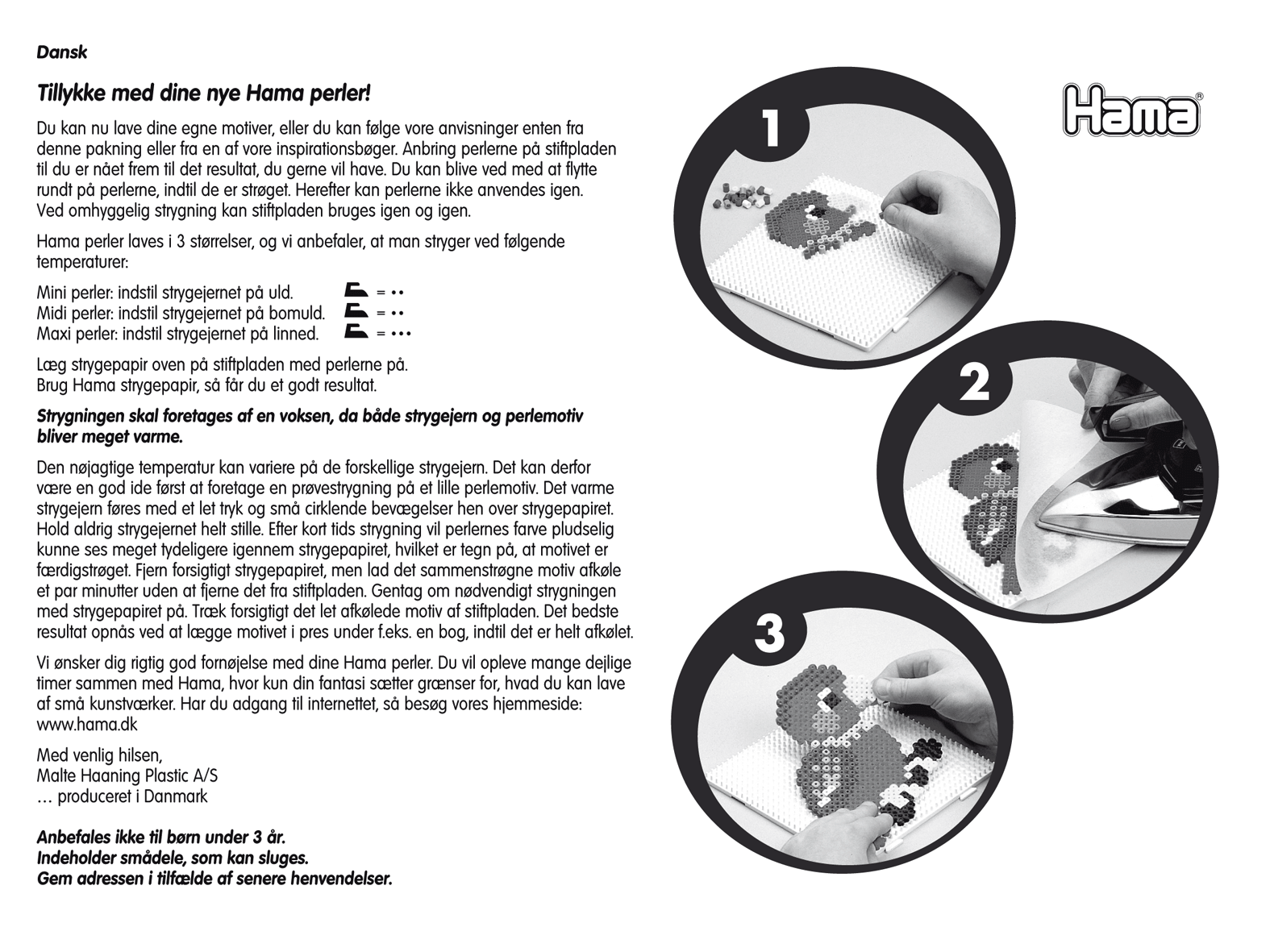 Dansk

Tillykke med dine nye Hama perler!

Du kan nu lave dine egne motiver, eller du kan følge vore anvisninger enten fra denne pakning eller fra en af vore inspirationsbøger. Anbring perlerne på stiftpladen til du er nået frem til det resultat, du gerne vil have. Du kan blive ved med at flytte rundt på perlerne, indtil de er strøget. Herefter kan perlerne ikke anvendes igen. Ved omhyggelig strygning kan stiftpladen bruges igen og igen.

Hama perler laves i 3 størrelser, og vi anbefaler, at man stryger ved følgende temperaturer:

Mini perler: indstil strygejernet på uld. = ••
Midi perler: indstil strygejernet på bomuld. = ••
Maxi perler: indstil strygejernet på linned. = •••

Læg strygepapir oven på stiftpladen med perlerne på. Brug Hama strygepapir, så får du et godt resultat.

Strygningen skal foretages af en voksen, da både strygejern og perlemotiv bliver meget varme.

Den nøjagtige temperatur kan variere på de forskellige strygejern. Det kan derfor være en god ide først at foretage en prøvestrygning på et lille perlemotiv. Det varme strygejern føres med et let tryk og små cirklende bevægelser hen over strygepapiret. Hold aldrig strygejernet helt stille. Efter kort tids strygning vil perlernes farve pludselig kunne ses meget tydeligere igennem strygepapiret, hvilket er tegn på, at motivet er færdigstrøget. Fjern forsigtigt strygepapiret, men lad det sammenstrøgne motiv afkøle et par minutter uden at fjerne det fra stiftpladen. Gentag om nødvendigt strygningen med strygepapiret på. Træk forsigtigt det let afkølede motiv af stiftpladen. Det bedste resultat opnås ved at lægge motivet i pres under f.eks. en bog, indtil det er helt afkølet.

Vi ønsker dig rigtig god fornøjelse med dine Hama perler. Du vil opleve mange dejlige timer sammen med Hama, hvor kun din fantasi sætter grænser for, hvad du kan lave af små kunstværker. Har du adgang til internettet, så besøg vores hjemmeside: www.hama.dk

Med venlig hilsen,
Malte Haaning Plastic A/S
… produceret i Danmark

Anbefales ikke til børn under 3 år.
Indeholder smådele, som kan sluges.
Gem adressen i tilfælde af senere henvendelser.

Hama®

1

2

3